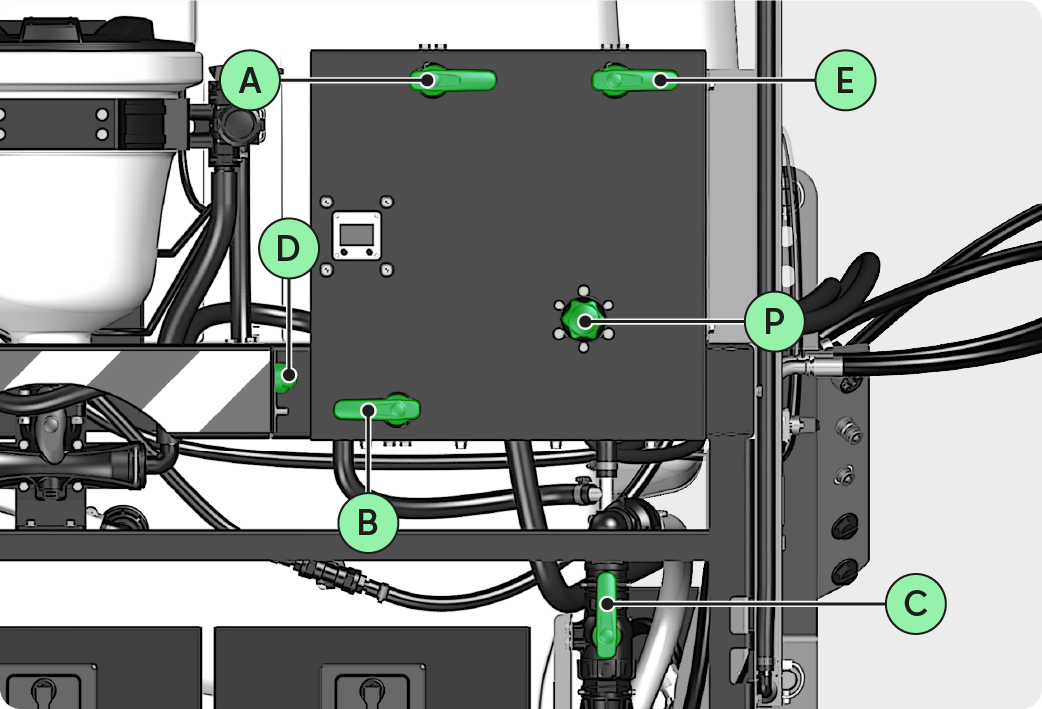 A
E
D
P
B
C