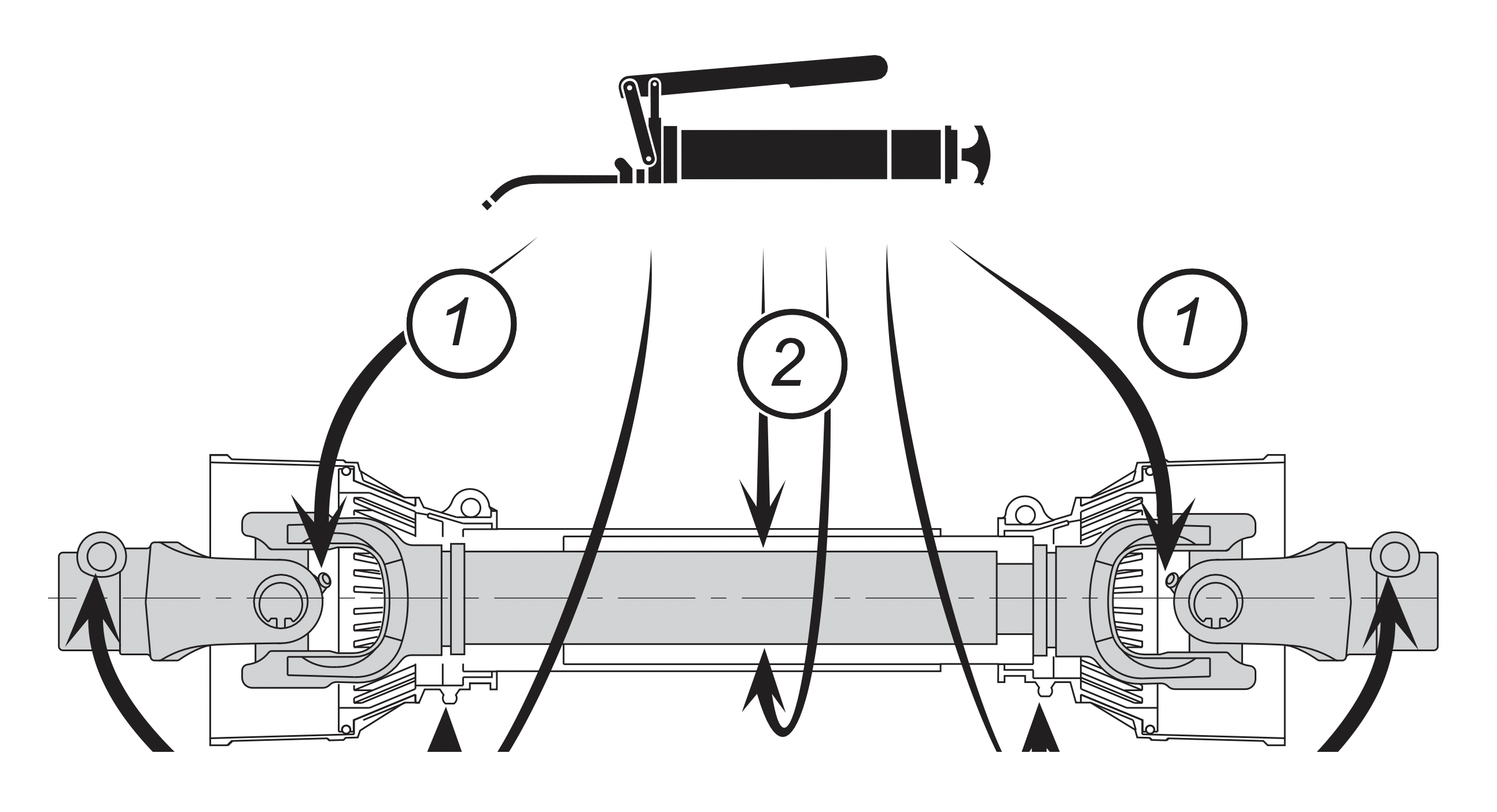 1

2

1